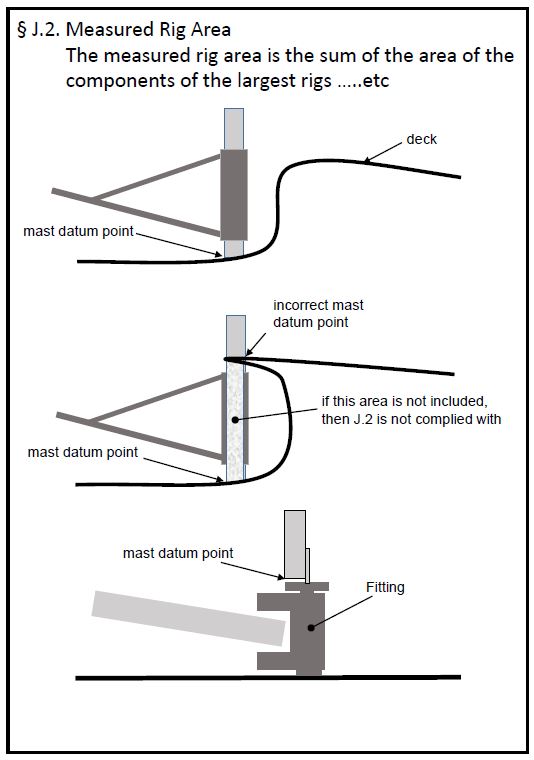 § J.2. Measured Rig Area

The measured rig area is the sum of the area of the components of the largest rigs .....etc

deck

mast datum point

incorrect mast datum point

if this area is not included, then J.2 is not complied with

mast datum point

mast datum point

Fitting